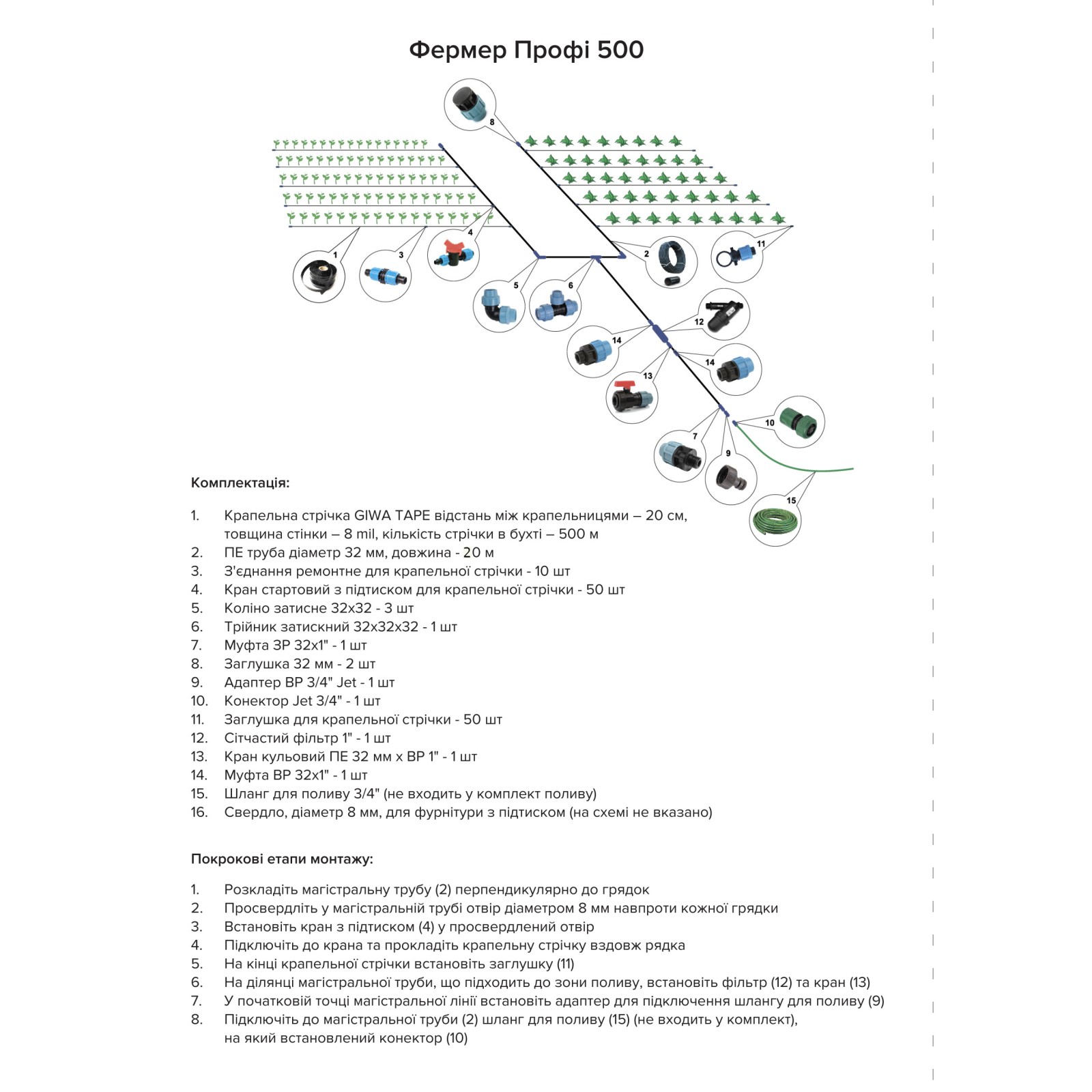 Фермер Профі 500

8
1
3
4
5
6
2
11
12
14
14
13
10
7
9
15

Комплектація:

1. Крапельна стрічка GIWA TAPE відстань між крапельницями – 20 см, товщина стінки – 8 mil, кількість стрічки в бухті – 500 м
2. ПЕ труба діаметр 32 мм, довжина - 20 м
3. З'єднання ремонтне для крапельної стрічки - 10 шт
4. Кран стартовий з підтиском для крапельної стрічки - 50 шт
5. Коліно затисне 32х32 - 3 шт
6. Трійник затискний 32х32х32 - 1 шт
7. Муфта ЗР 32х1" - 1 шт
8. Заглушка 32 мм - 2 шт
9. Адаптер ВР 3/4" Jet - 1 шт
10. Конектор Jet 3/4" - 1 шт
11. Заглушка для крапельної стрічки - 50 шт
12. Сітчастий фільтр 1" - 1 шт
13. Кран кульовий ПЕ 32 мм х ВР 1" - 1 шт
14. Муфта ВР 32х1" - 1 шт
15. Шланг для поливу 3/4" (не входить у комплект поливу)
16. Свердло, діаметр 8 мм, для фурнітури з підтиском (на схемі не вказано)

Покрокові етапи монтажу:

1. Розкладіть магістральну трубу (2) перпендикулярно до грядок
2. Просвердліть у магістральній трубі отвір діаметром 8 мм навпроти кожної грядки
3. Встановіть кран з підтиском (4) у просвердлений отвір
4. Підключіть до крана та прокладіть крапельну стрічку вздовж рядка
5. На кінці крапельної стрічки встановіть заглушку (11)
6. На ділянці магістральної труби, що підходить до зони поливу, встановіть фільтр (12) та кран (13)
7. У початковій точці магістральної лінії встановіть адаптер для підключення шлангу для поливу (9)
8. Підключіть до магістральної труби (2) шланг для поливу (15) (не входить у комплект), на який встановлений конектор (10)