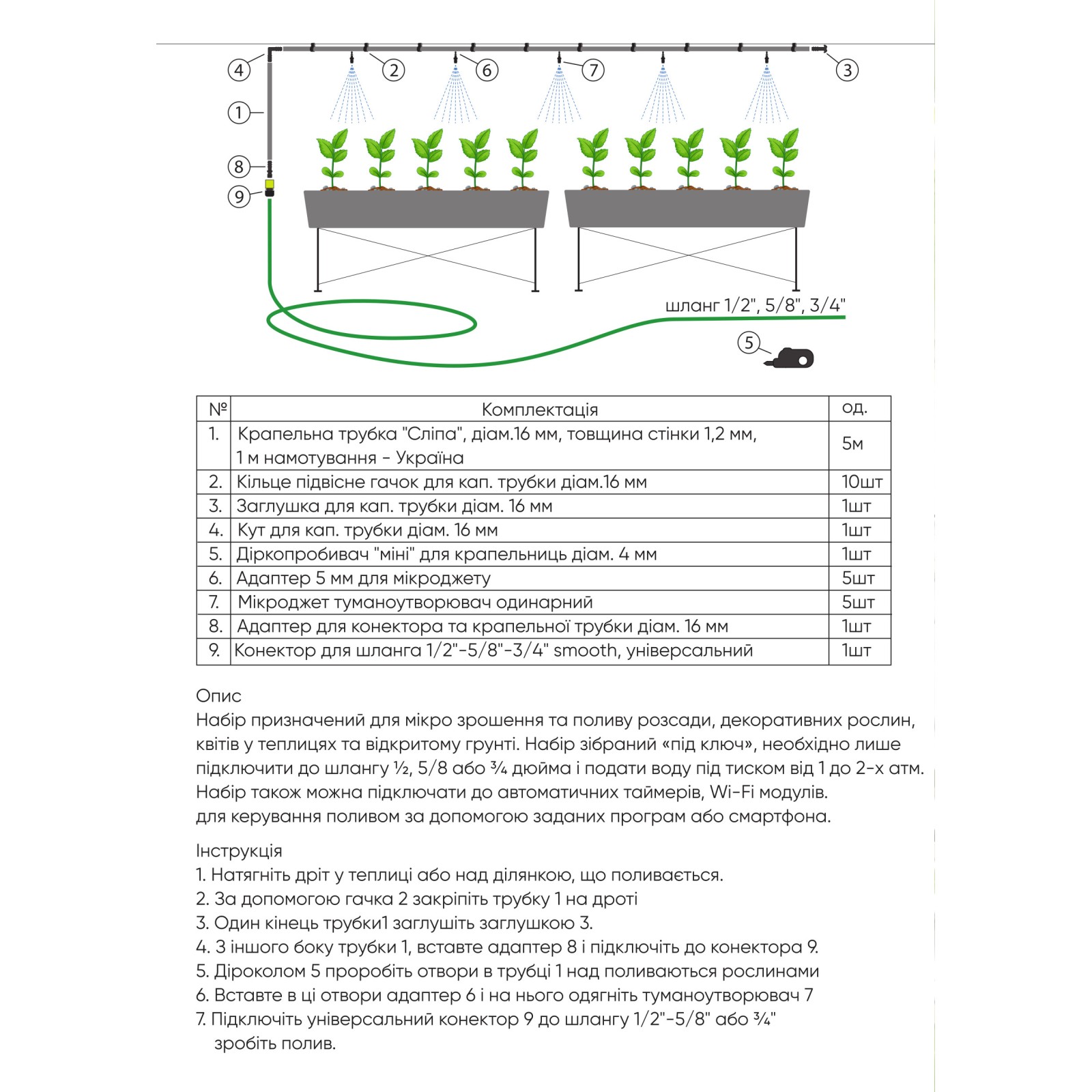 4
2
6
7
3
1
8
9
шланг 1/2", 5/8", 3/4"
5

| № | Комплектація | од. |
|---|---|---|
| 1. | Крапельна трубка "Сліпа", діам.16 мм, товщина стінки 1,2 мм, 1 м намотування - Україна | 5м |
| 2. | Кільце підвісне гачок для кап. трубки діам.16 мм | 10шт |
| 3. | Заглушка для кап. трубки діам. 16 мм | 1шт |
| 4. | Кут для кап. трубки діам. 16 мм | 1шт |
| 5. | Діркопробивач "міні" для крапельниць діам. 4 мм | 1шт |
| 6. | Адаптер 5 мм для мікроджету | 5шт |
| 7. | Мікроджет туманоутворювач одинарний | 5шт |
| 8. | Адаптер для конектора та крапельної трубки діам. 16 мм | 1шт |
| 9. | Конектор для шланга 1/2"-5/8"-3/4" smooth, універсальний | 1шт |

Опис
Набір призначений для мікро зрошення та поливу розсади, декоративних рослин, квітів у теплицях та відкритому грунті. Набір зібраний «під ключ», необхідно лише підключити до шлангу ½, 5/8 або ¾ дюйма і подати воду під тиском від 1 до 2-х атм. Набір також можна підключати до автоматичних таймерів, Wi-Fi модулів. для керування поливом за допомогою заданих програм або смартфона.

Інструкція
1. Натягніть дріт у теплиці або над ділянкою, що поливається.
2. За допомогою гачка 2 закріпіть трубку 1 на дроті
3. Один кінець трубки1 заглушіть заглушкою 3.
4. З іншого боку трубки 1, вставте адаптер 8 і підключіть до конектора 9.
5. Діроколом 5 проробіть отвори в трубці 1 над поливаються рослинами
6. Вставте в ці отвори адаптер 6 і на нього одягніть туманоутворювач 7
7. Підключіть універсальний конектор 9 до шлангу 1/2"-5/8" або ¾" зробіть полив.